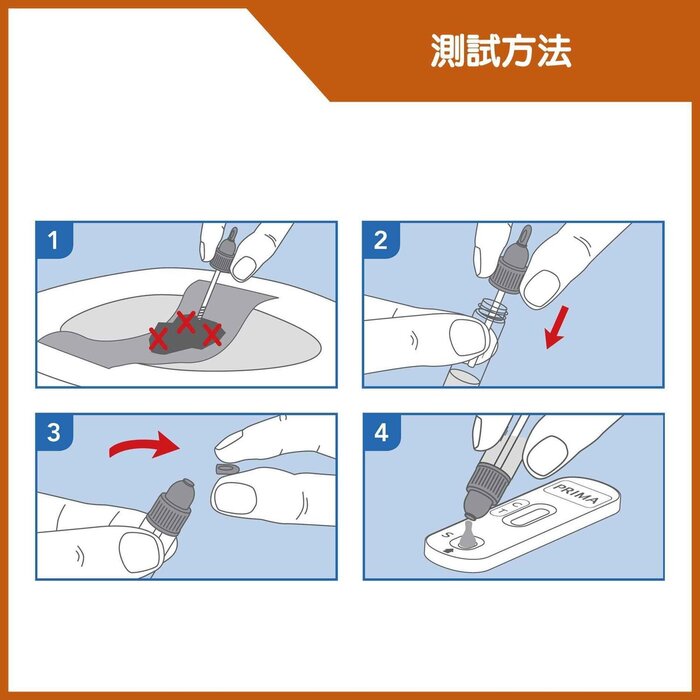 測試方法

1

2

3

4

PRIMA

C

T

S