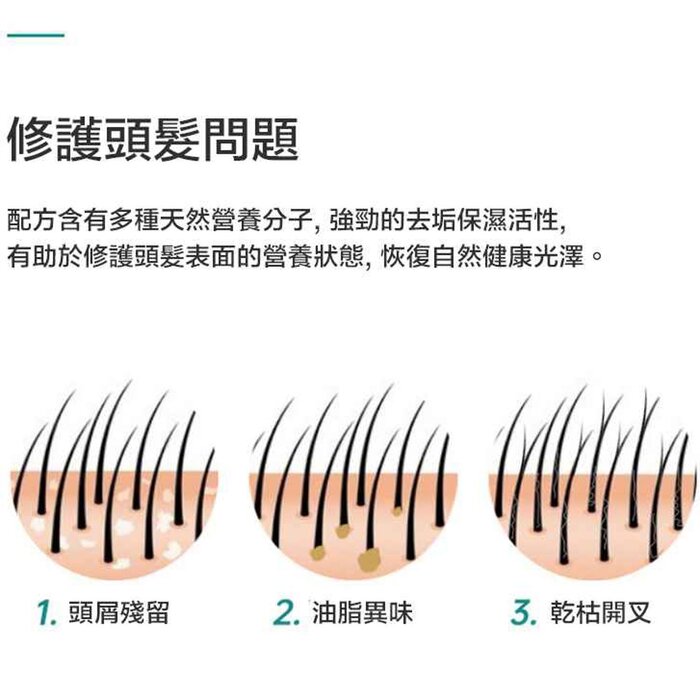 修護頭髮問題

配方含有多種天然營養分子, 強勁的去垢保濕活性,
有助於修護頭髮表面的營養狀態, 恢復自然健康光澤。

1. 頭屑殘留

2. 油脂異味

3. 乾枯開叉