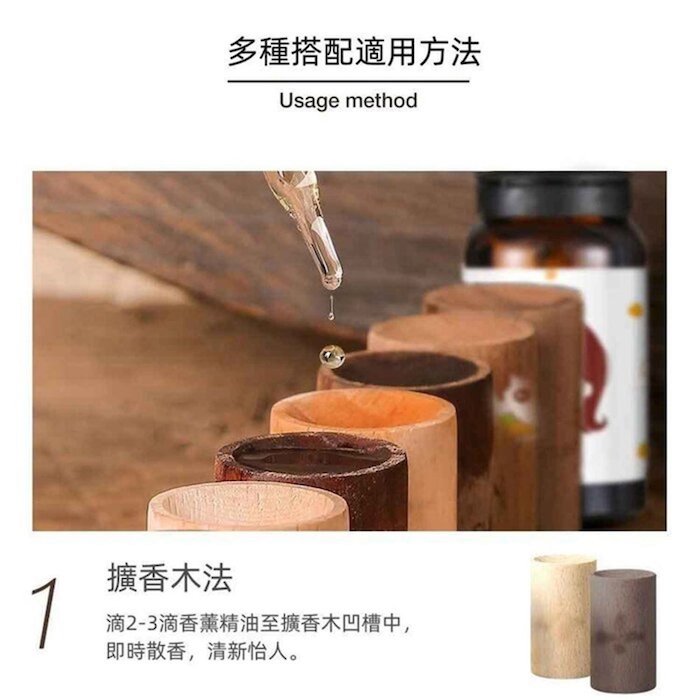 多種搭配適用方法

Usage method

1

擴香木法

滴2-3滴香薰精油至擴香木凹槽中，即時散香，清新怡人。